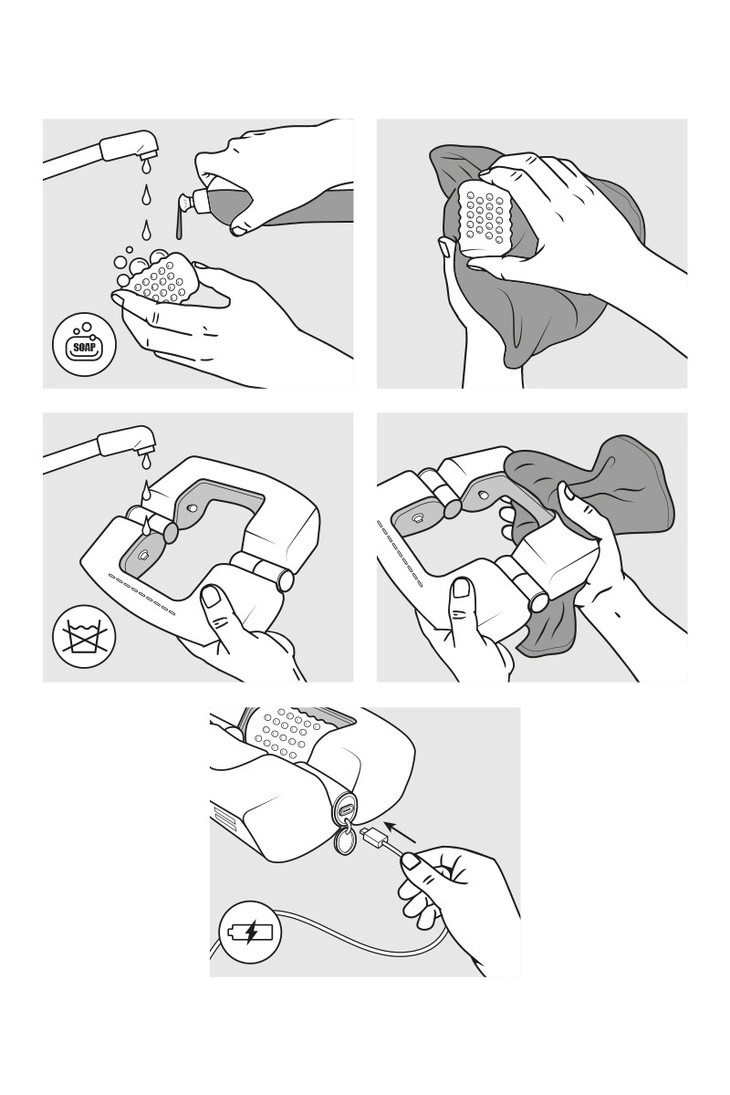 SOAP